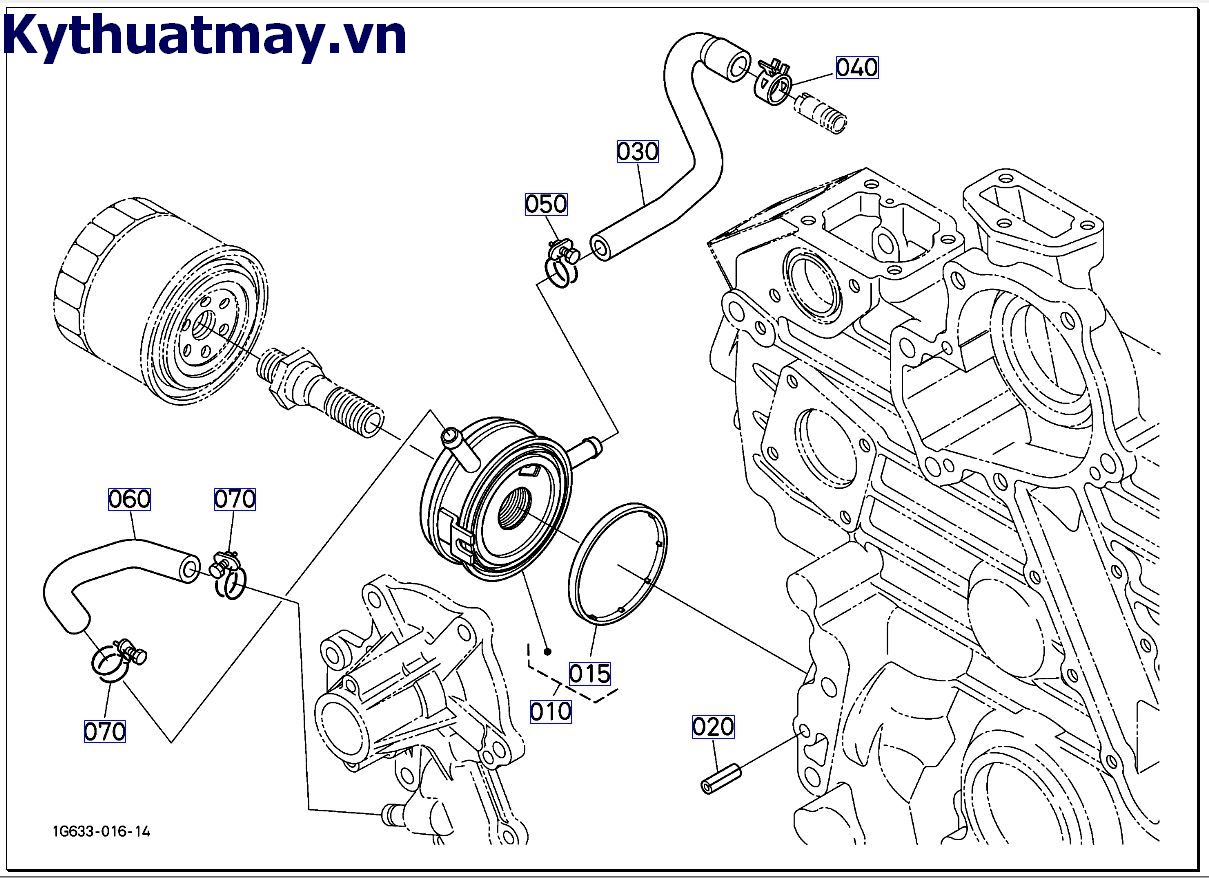 Kythuatmay.vn

040

030

050

060

070

070

015

010

020

1G633-016-14